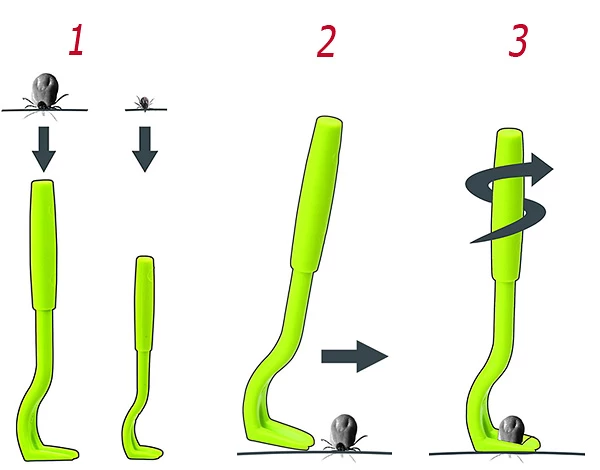 1

2

3